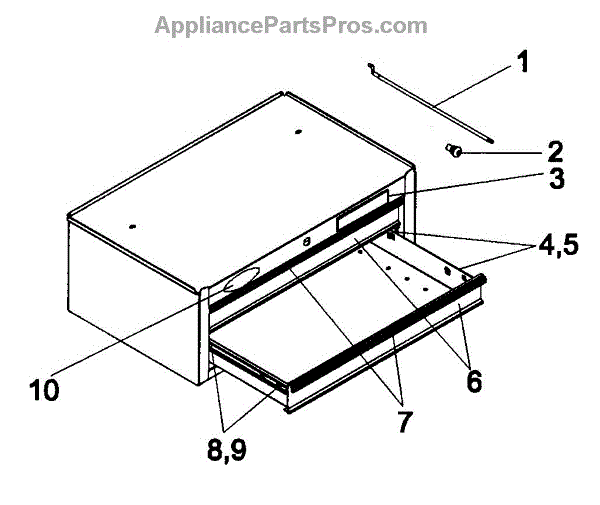 AppliancePartsPros.com

1
2
3
4,5
6
7
8,9
10