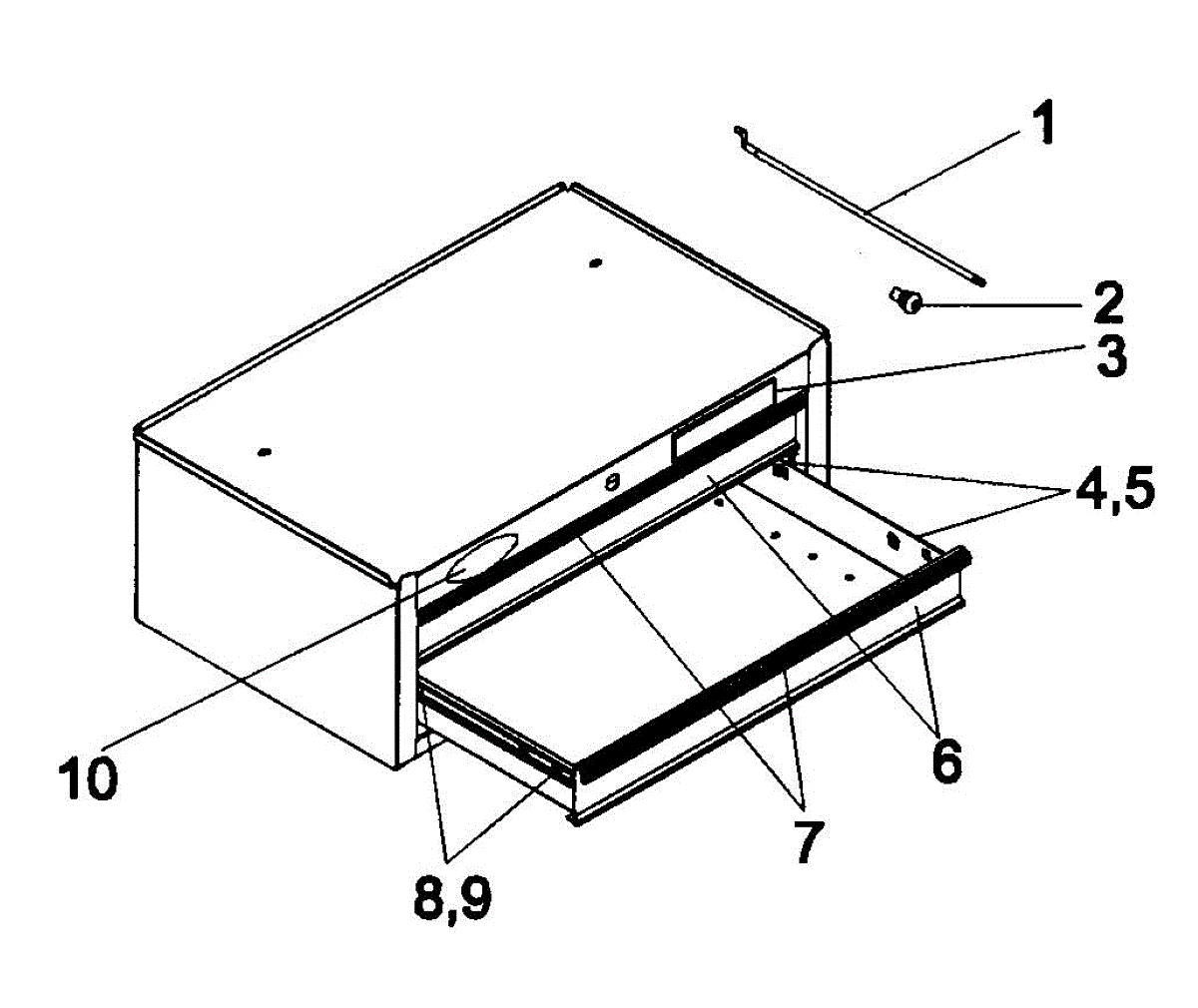 1
2
3
4,5
10
6
7
8,9