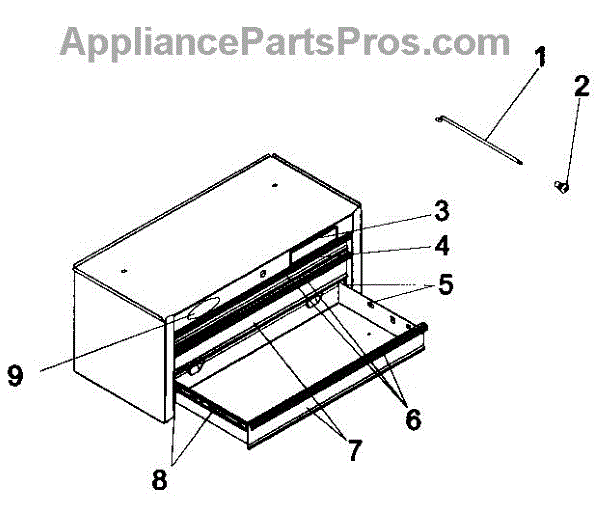 AppliancePartsPros.com

1
2
3
4
5
9
6
7
8