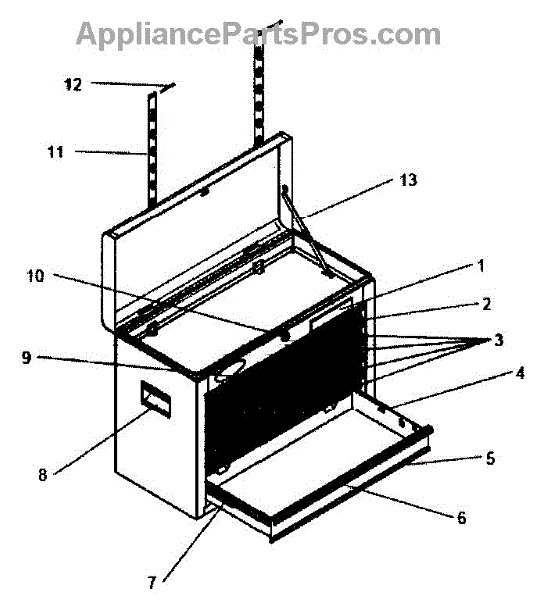 AppliancePartsPros.com

12
11
13
10
1
2
3
9
4
8
5
6
7