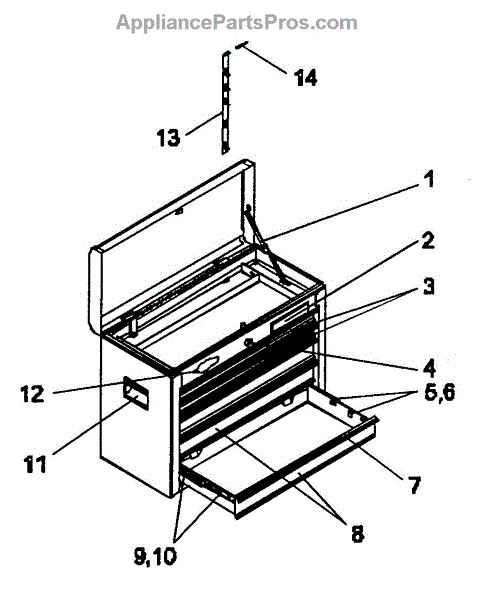 AppliancePartsPros.com

14

13

1

2

3

4

5,6

12

11

7

8

9,10