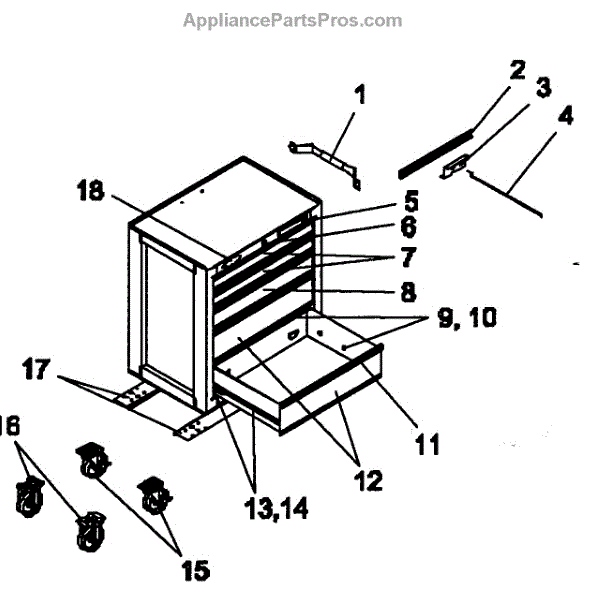 AppliancePartsPros.com

1
2
3
4
18
5
6
7
8
9, 10
17
16
11
12
13,14
15