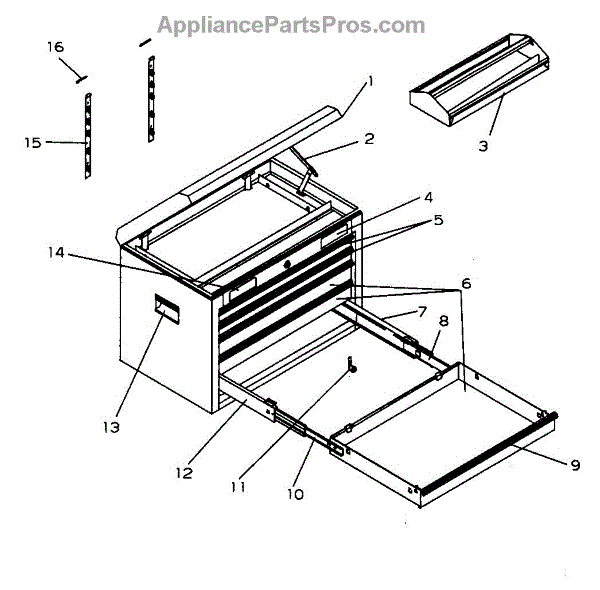 AppliancePartsPros.com

16
1
15
2
3
4
5
14
6
7
8
13
12
11
10
9