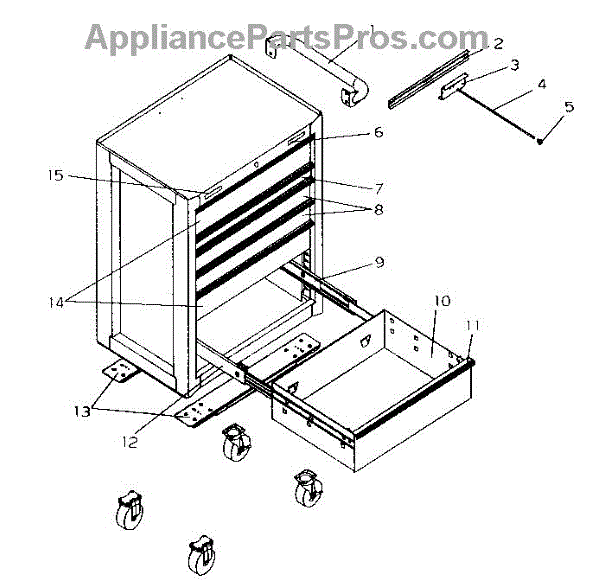 AppliancePartsPros.com
1
2
3
4
5
6
15
7
8
9
14
10
11
13
12