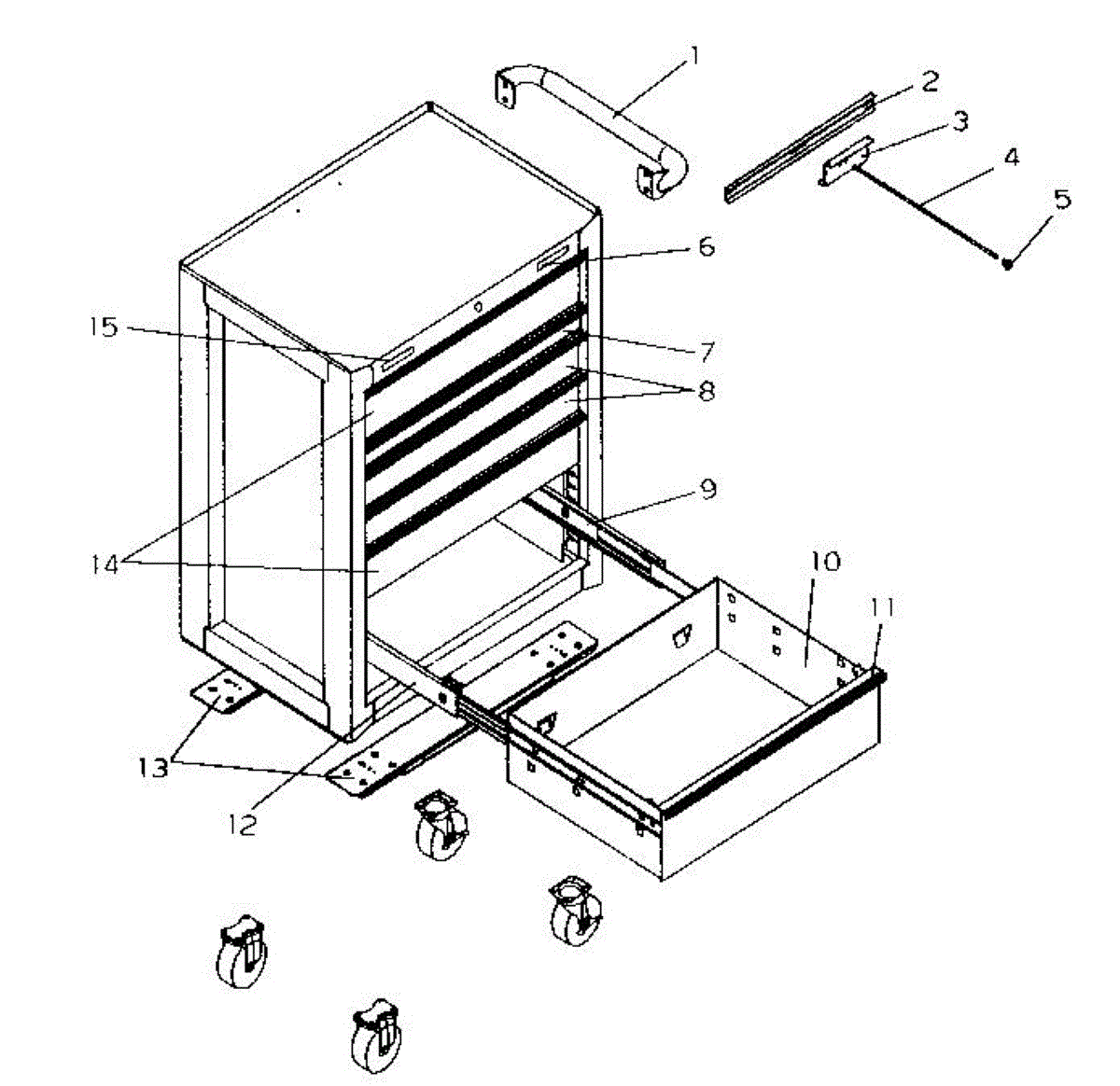 1
2
3
4
5
6
15
7
8
9
14
10
11
13
12