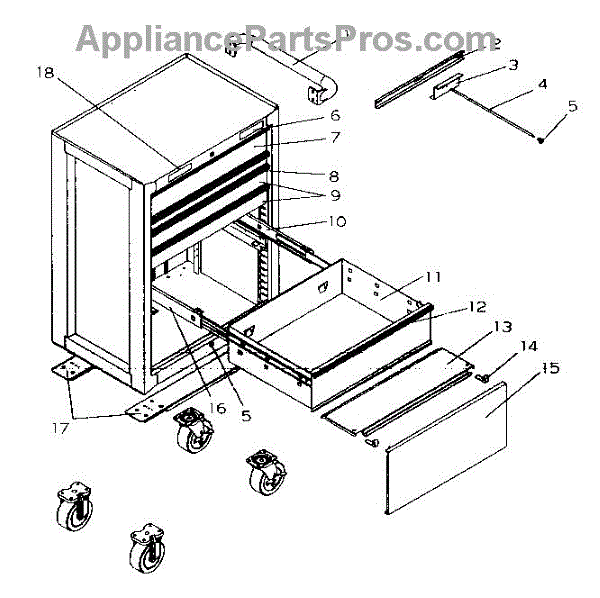 AppliancePartsPros.com

18
2
3
4
5
6
7
8
9
10
11
12
13
14
15
16
5
17