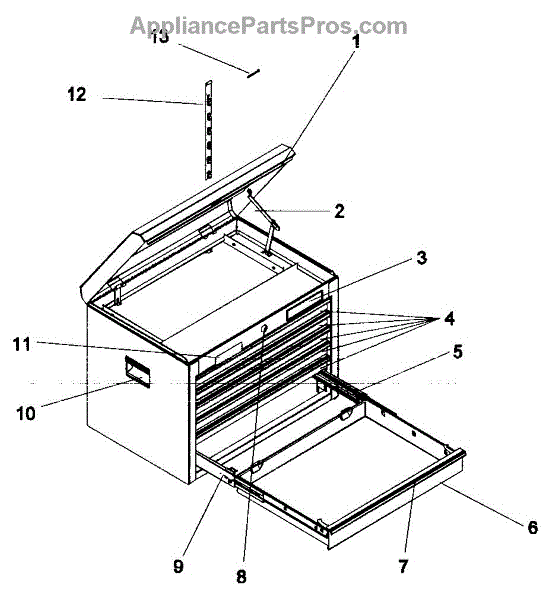 AppliancePartsPros.com
13
1
12
2
3
4
11
5
10
6
9
8
7