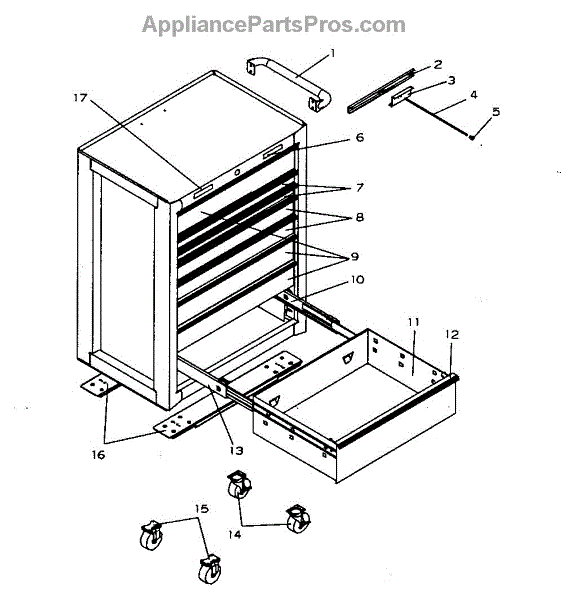 AppliancePartsPros.com

1
2
3
4
5
17
6
7
8
9
10
11
12
16
13
15
14