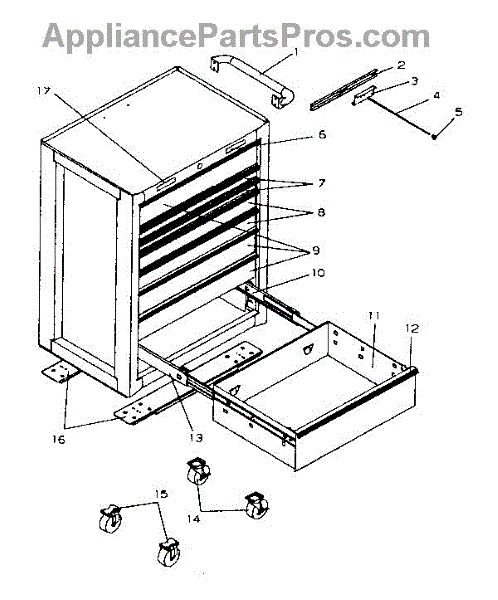 AppliancePartsPros.com

1
2
3
4
5
17
6
7
8
9
10
11
12
16
13
15
14