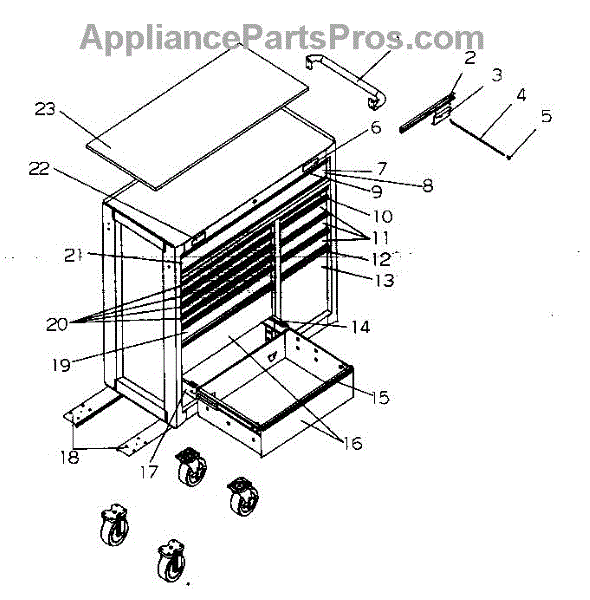 AppliancePartsPros.com

2
3
4
5
23
6
22
7
8
9
10
11
21
12
13
20
14
19
15
16
18
17