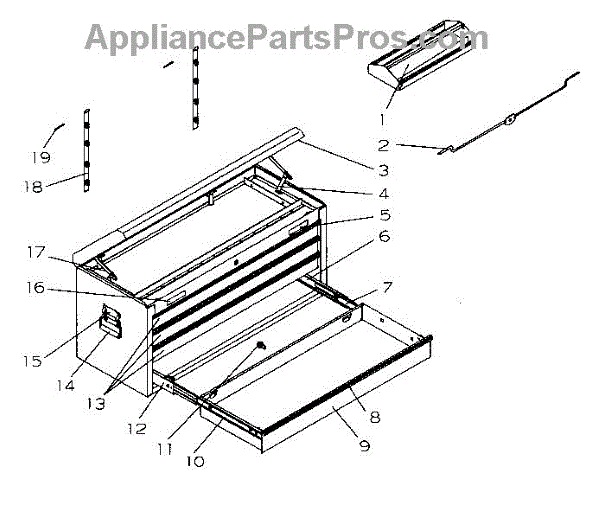 AppliancePartsPros.com

1
2
3
4
5
6
7
8
9
10
11
12
13
14
15
16
17
18
19