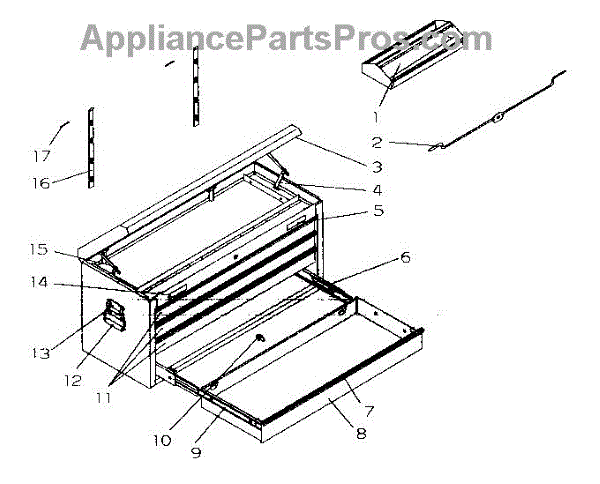 AppliancePartsPros.com

1
2
3
4
5
6
7
8
9
10
11
12
13
14
15
16
17