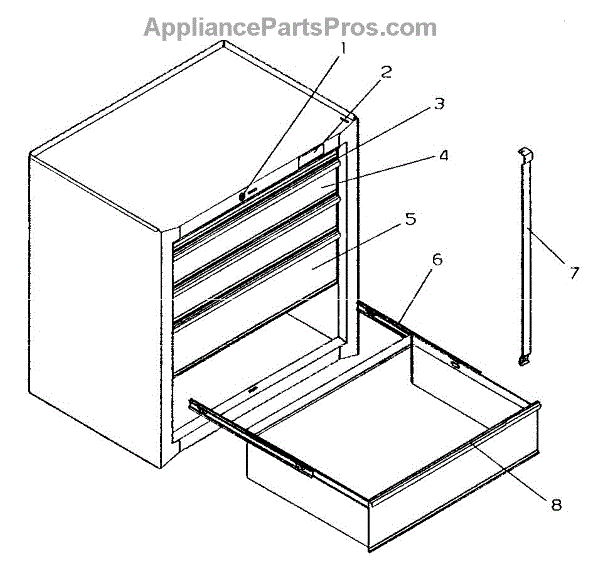 AppliancePartsPros.com

1
2
3
4
5
6
7
8