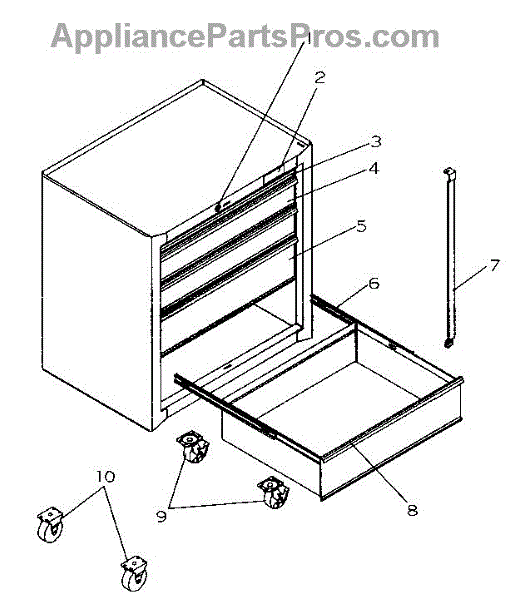 AppliancePartsPros.com

1
2
3
4
5
6
7
8
9
10