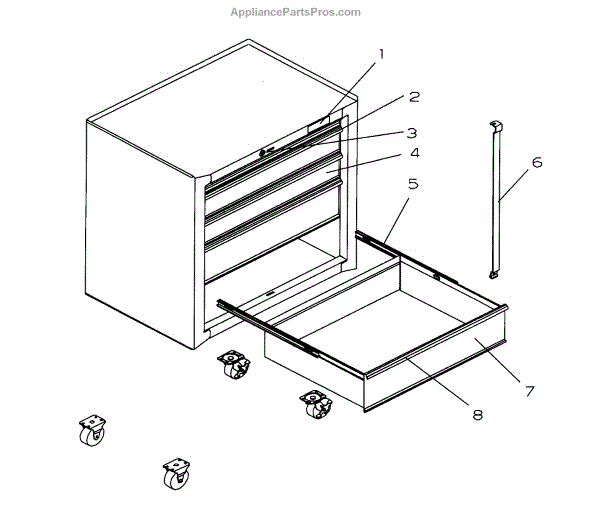 AppliancePartsPros.com

1
2
3
4
5
6
7
8