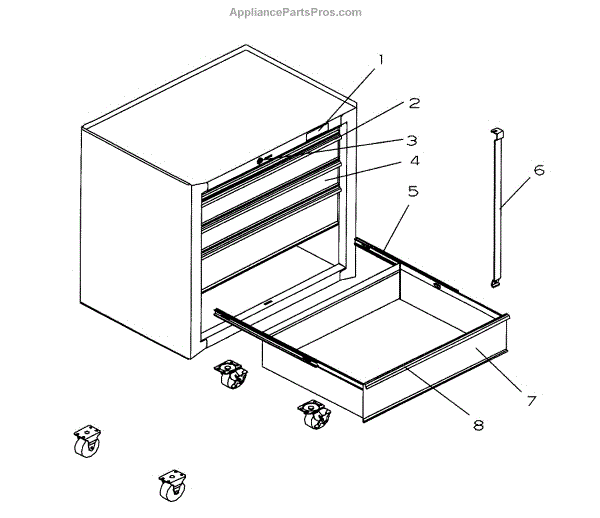 AppliancePartsPros.com

1
2
3
4
5
6
7
8