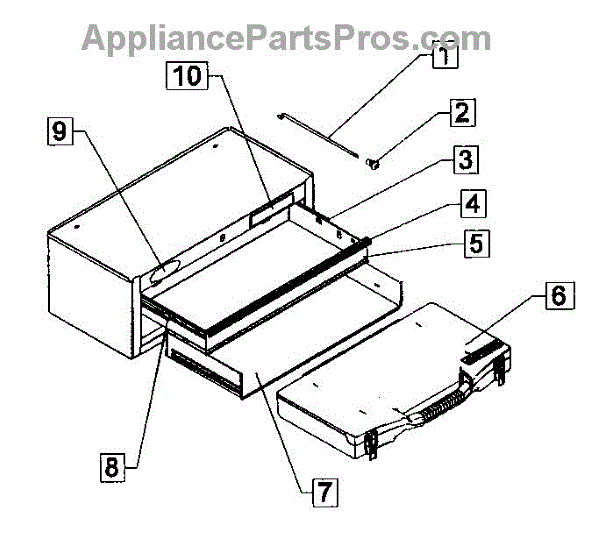 AppliancePartsPros.com

1
10
2
9
3
4
5
6
8
7