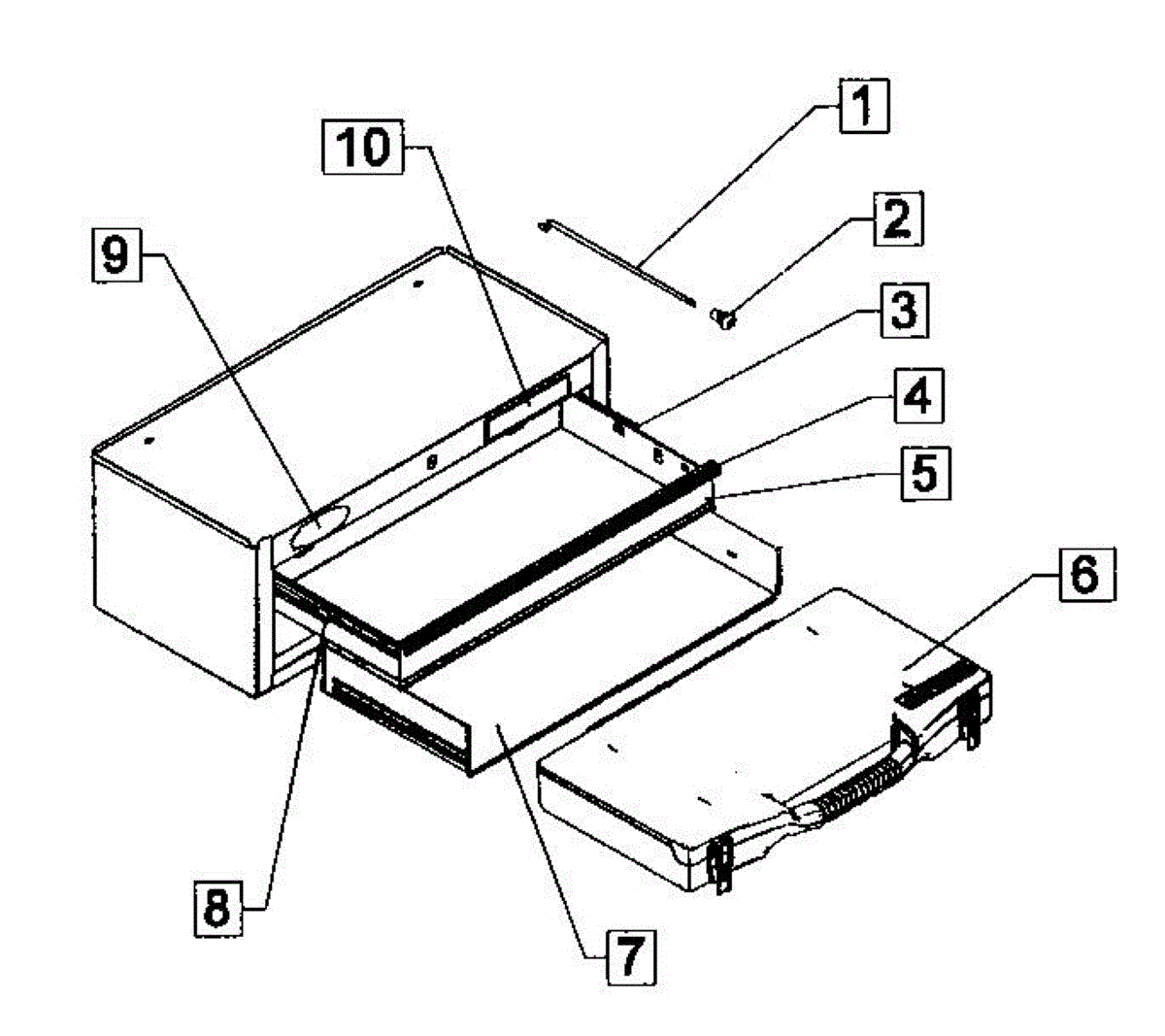 1
10
2
9
3
4
5
6
8
7