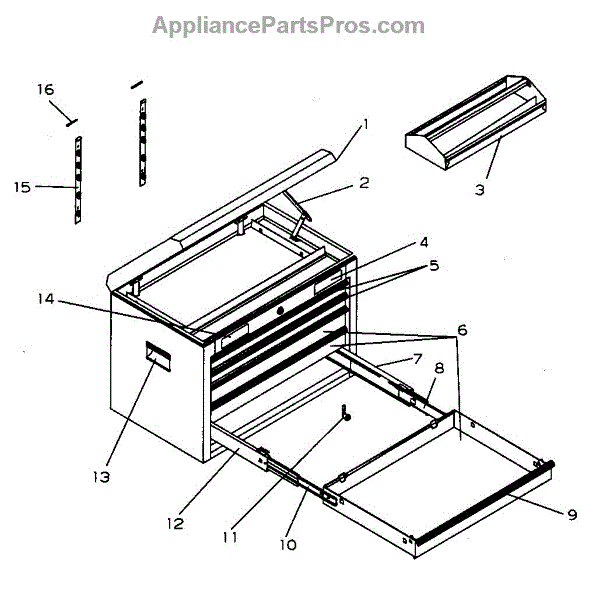 AppliancePartsPros.com

16
1
15
2
3
4
5
14
6
7
8
13
9
12
11
10