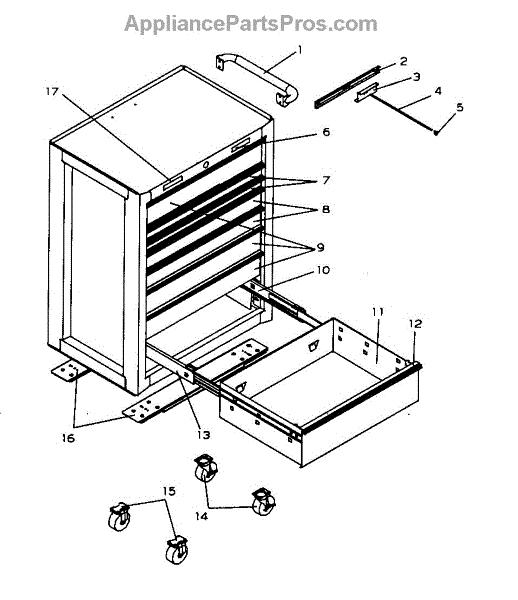 AppliancePartsPros.com

1
2
3
4
5
17
6
7
8
9
10
11
12
16
13
15
14