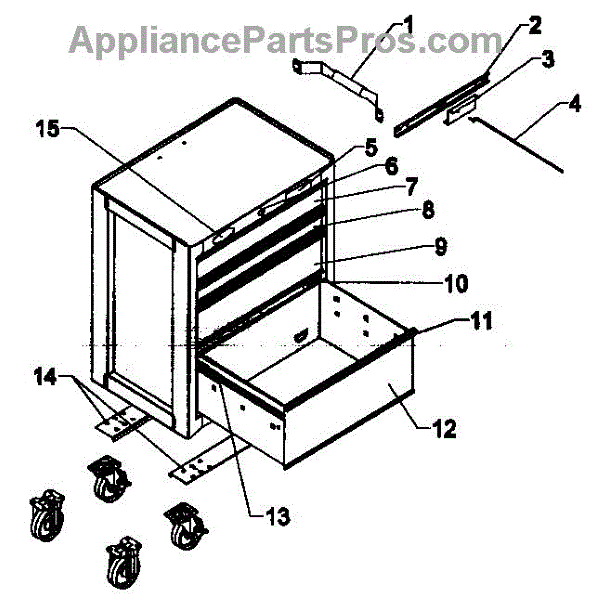 AppliancePartsPros.com

1
2
3
4
15
5
6
7
8
9
10
11
14
12
13