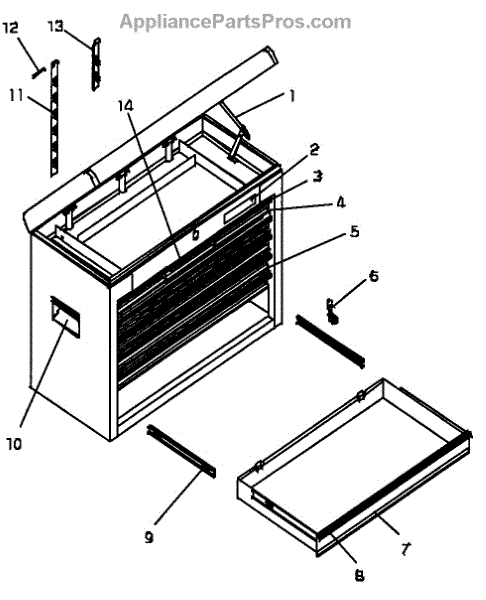 AppliancePartsPros.com

12
13
11
14
1
2
3
4
5
6
10
9
7
8