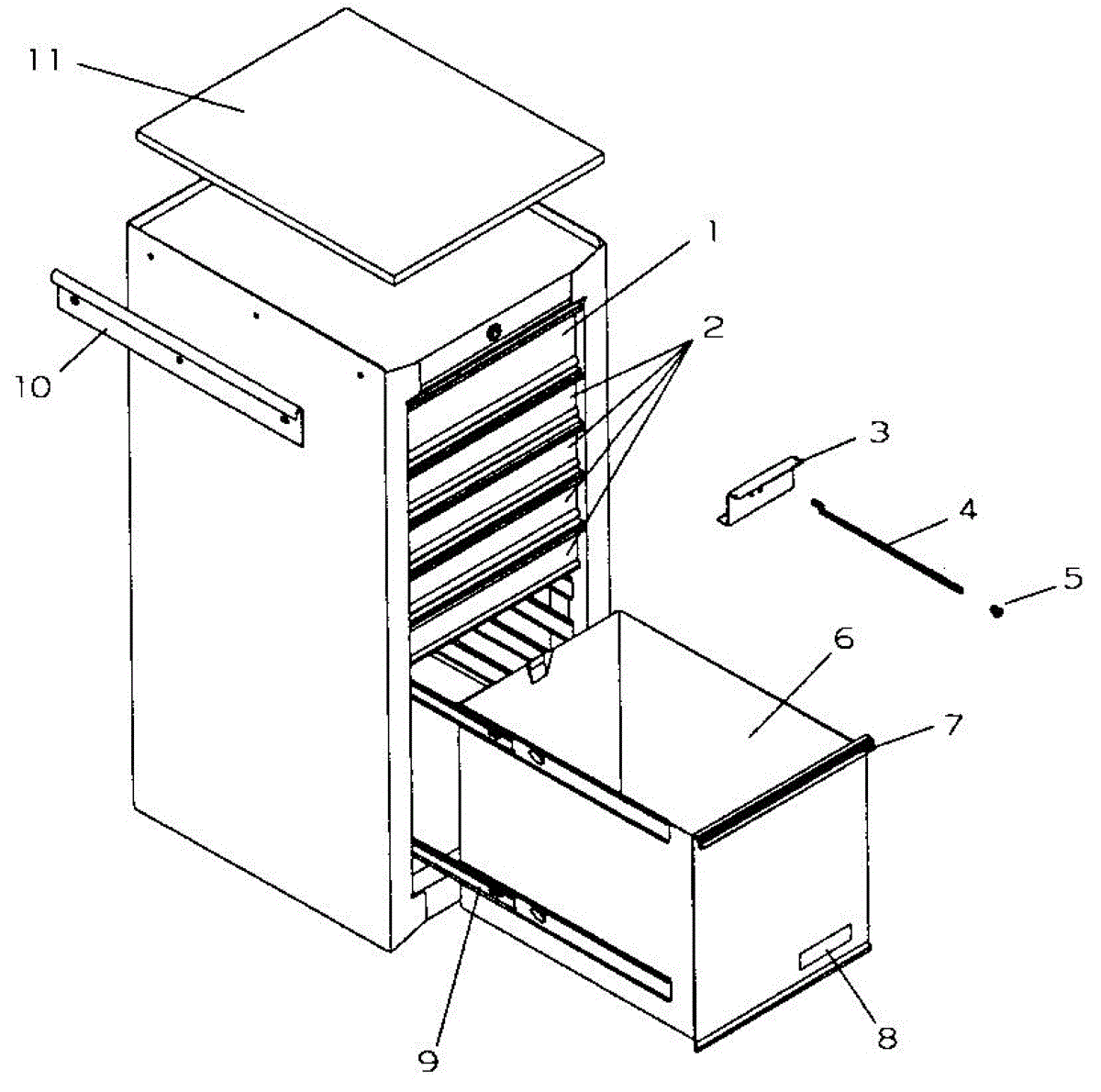 11
1
2
10
3
4
5
6
7
8
9