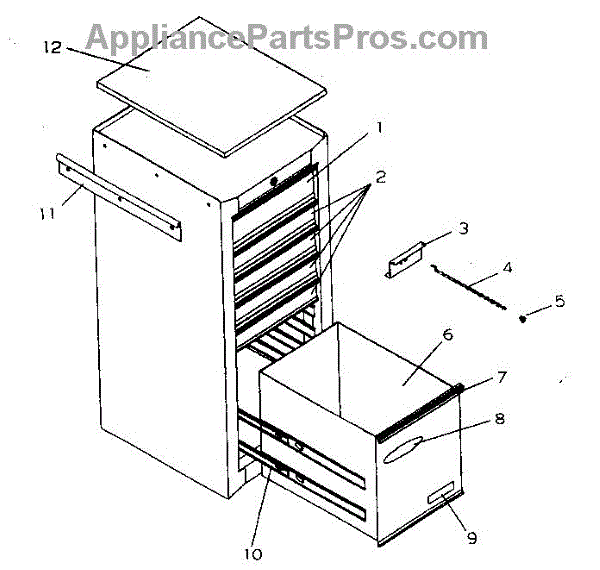 AppliancePartsPros.com

12

1

2

11

3

4

5

6

7

8

9

10