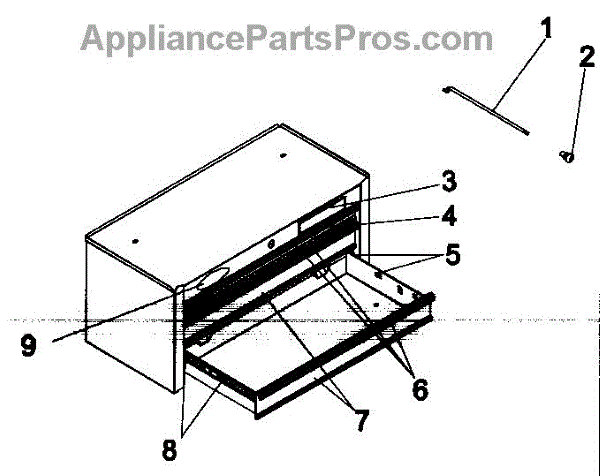 AppliancePartsPros.com

1
2
3
4
5
9
6
7
8