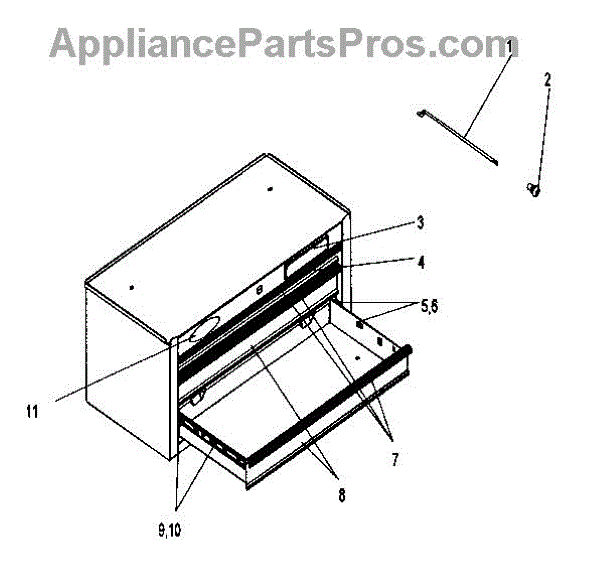 AppliancePartsPros.com

1
2
3
4
5,6
11
7
8
9,10