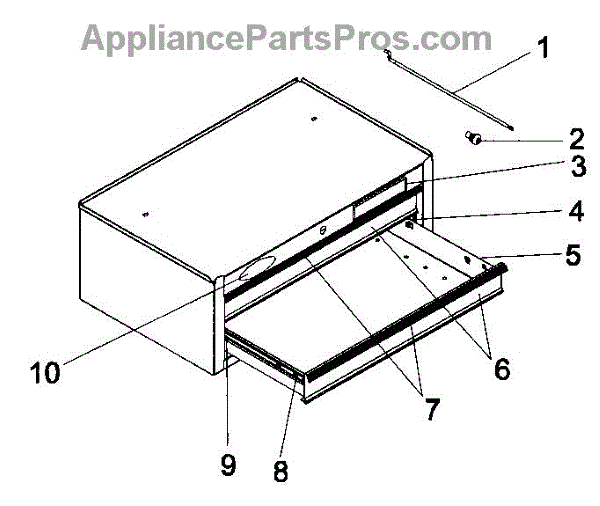 AppliancePartsPros.com

1
2
3
4
5
6
7
8
9
10