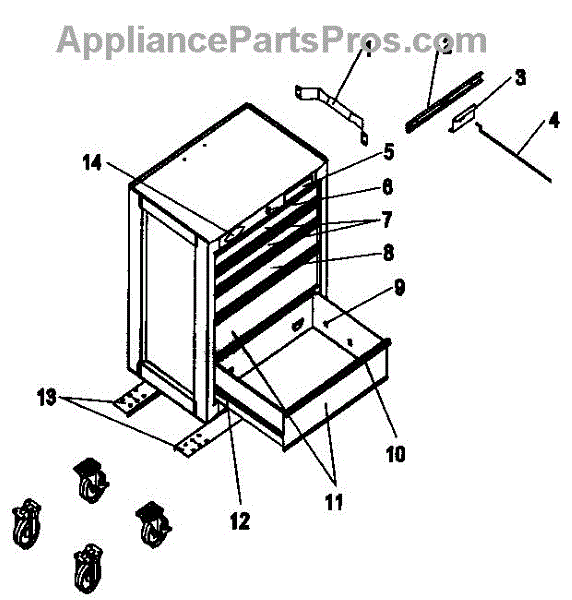 AppliancePartsPros.com

1
2
3
4
14
5
6
7
8
9
13
10
11
12