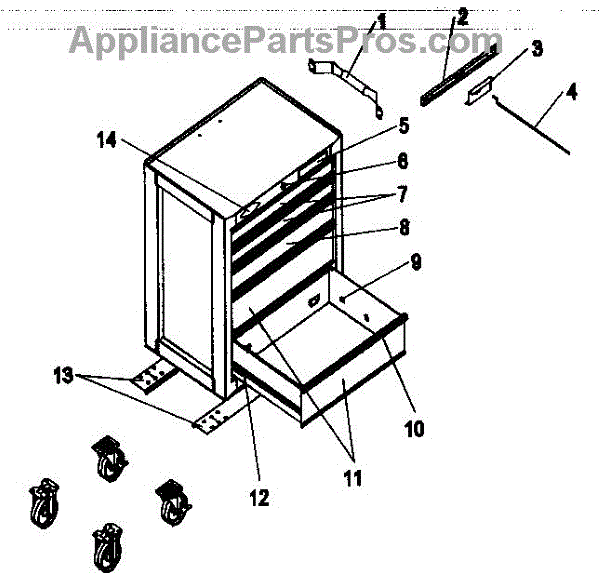 AppliancePartsPros.com

1
2
3
4
5
6
7
8
9
10
11
12
13
14