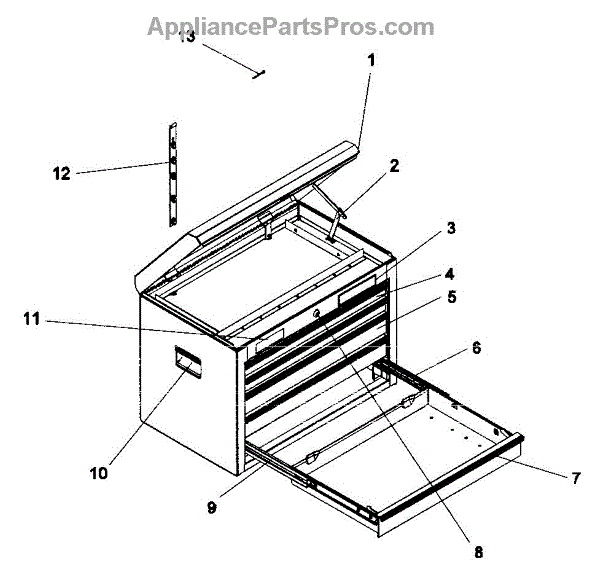 AppliancePartsPros.com

13

1

12

2

3

4

5

11

6

10

7

9

8