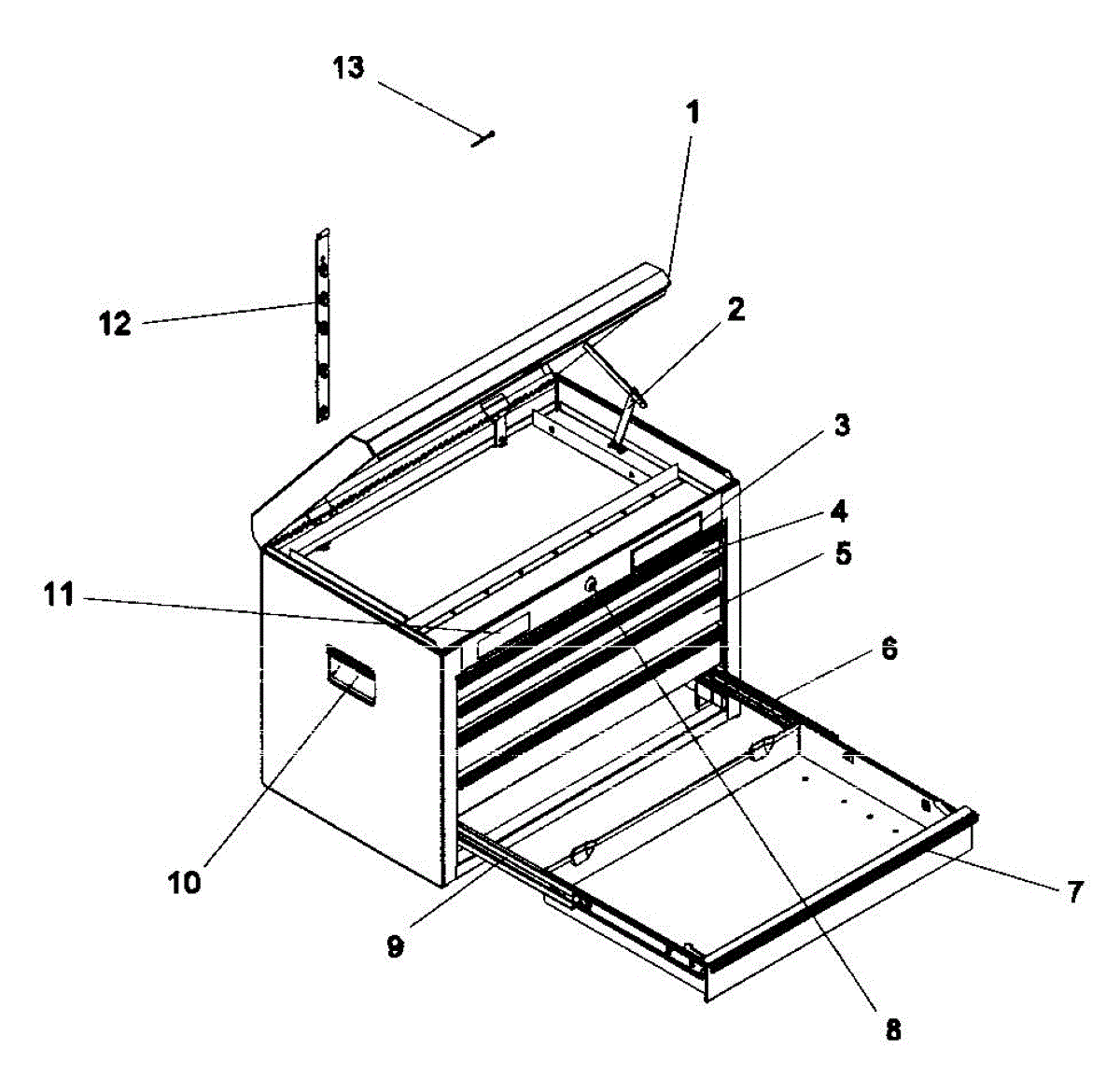 13
1
12
2
3
4
5
11
6
10
7
9
8