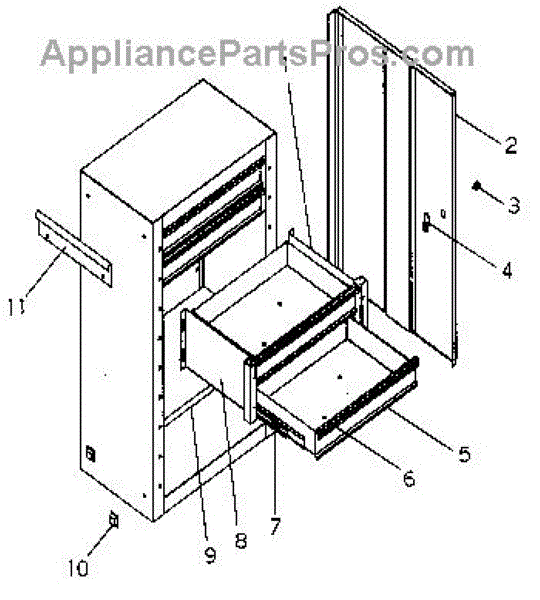 AppliancePartsPros.com

1
2
3
4
11
5
6
7
8
9
10