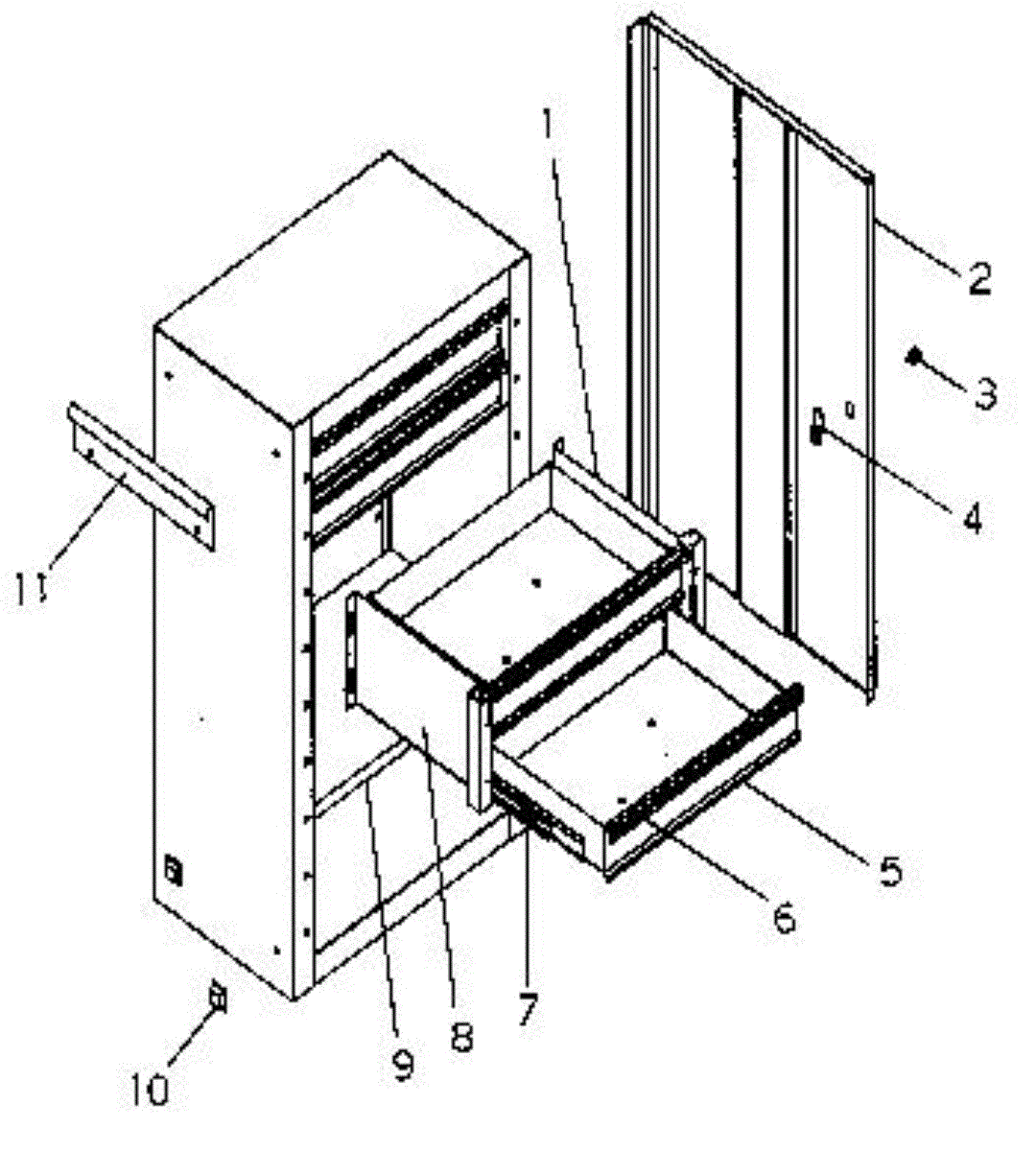 1
2
3
4
11
5
6
7
8
9
10