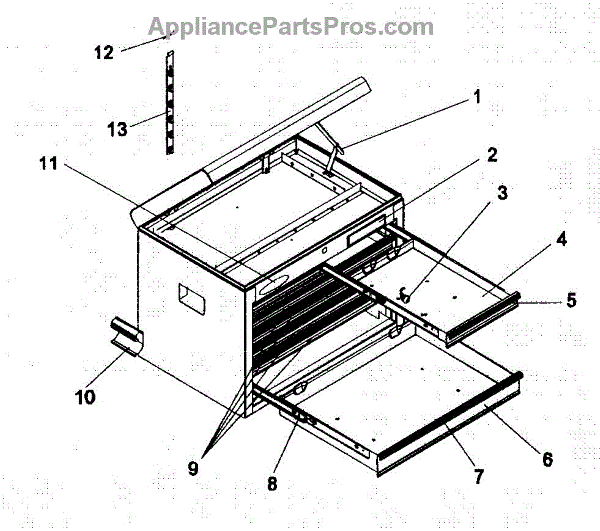 AppliancePartsPros.com

12
13
11
1
2
3
4
5
10
9
8
7
6