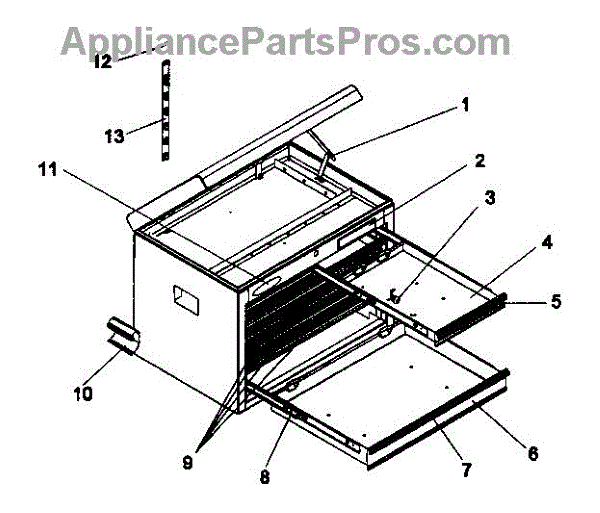 AppliancePartsPros.com

12
13
1
11
2
3
4
5
10
9
8
7
6