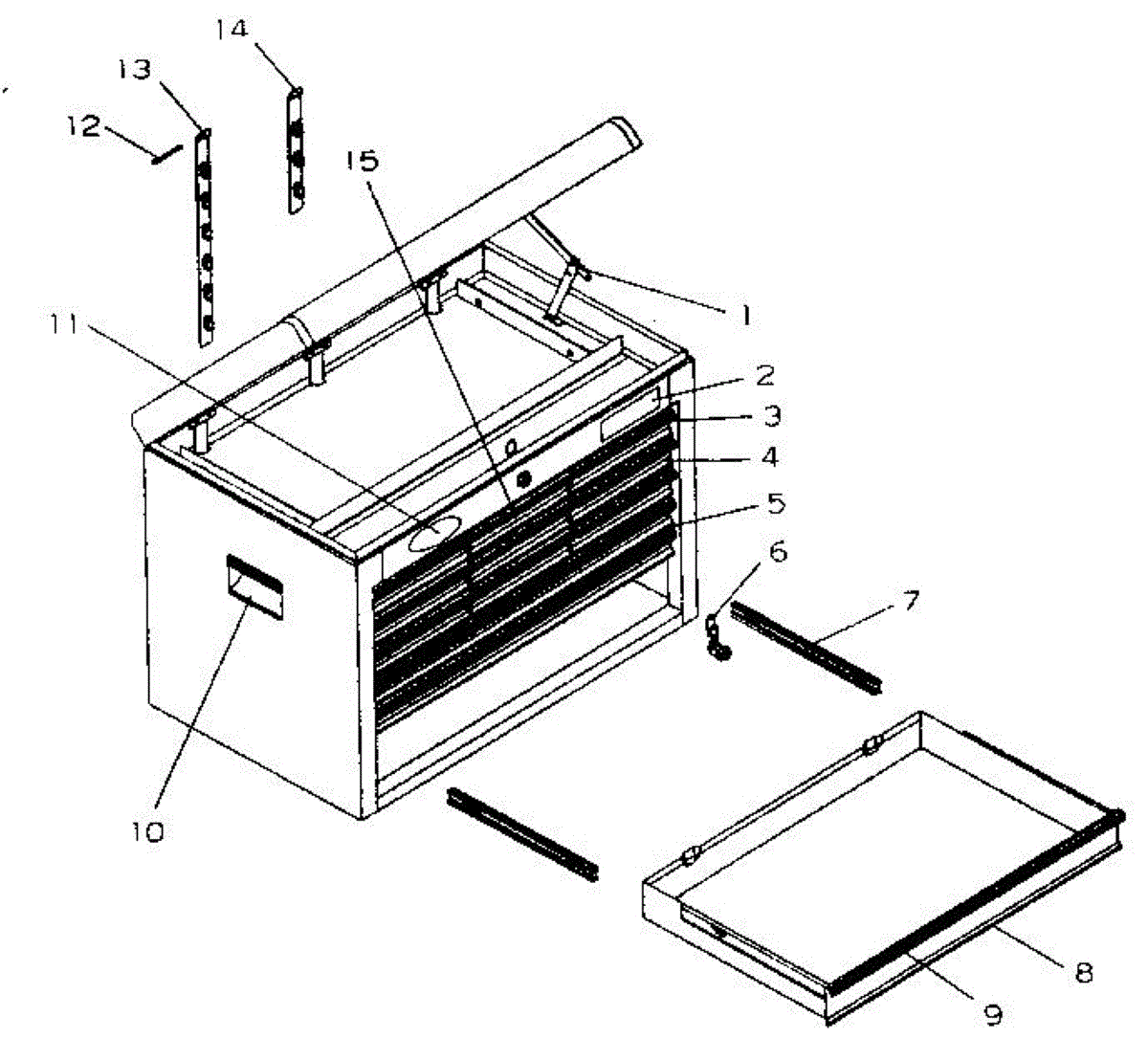 14
13
12
15
1
11
2
3
4
5
6
7
10
8
9