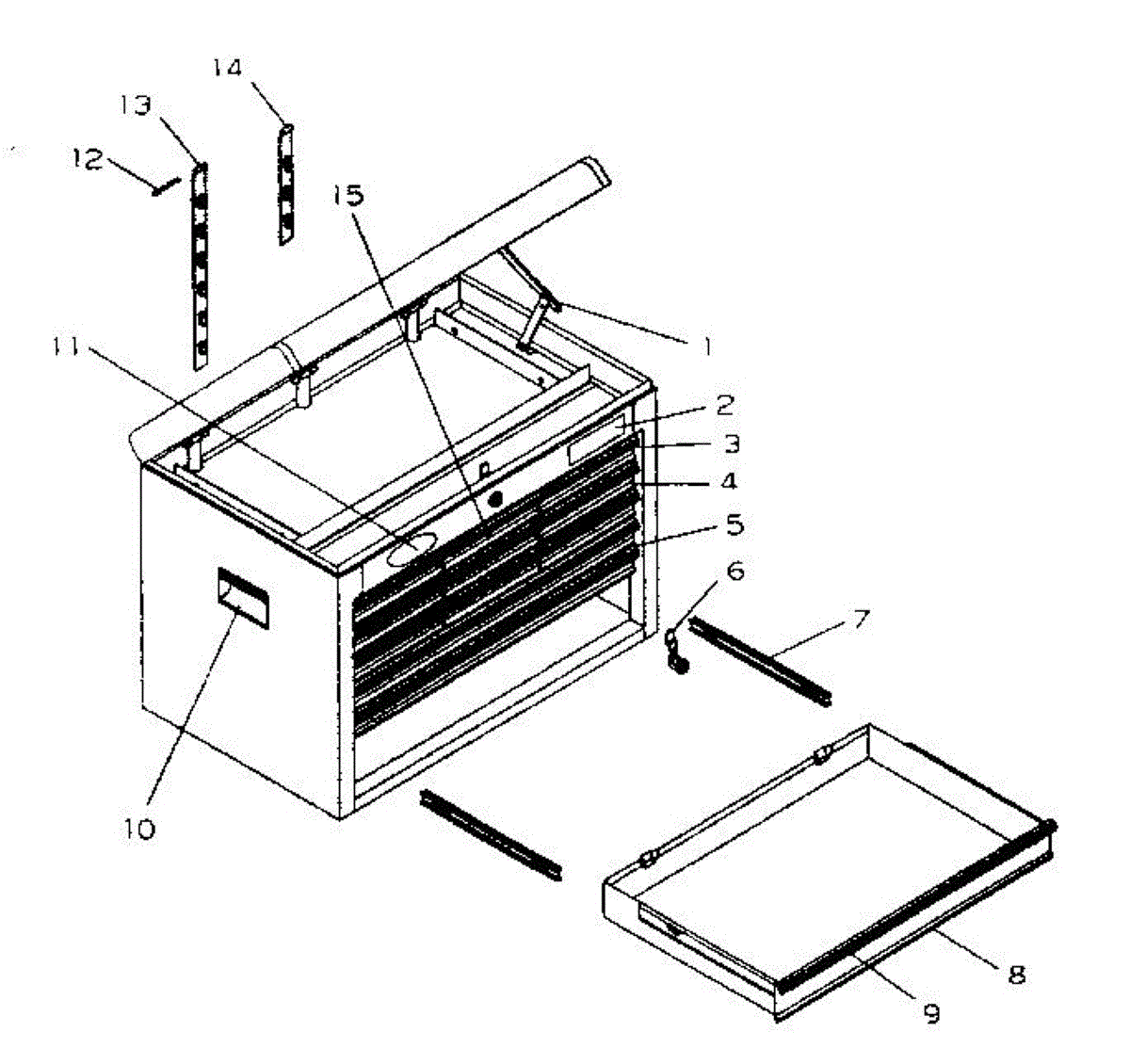 14
13
12
15
11
1
2
3
4
5
6
7
10
8
9