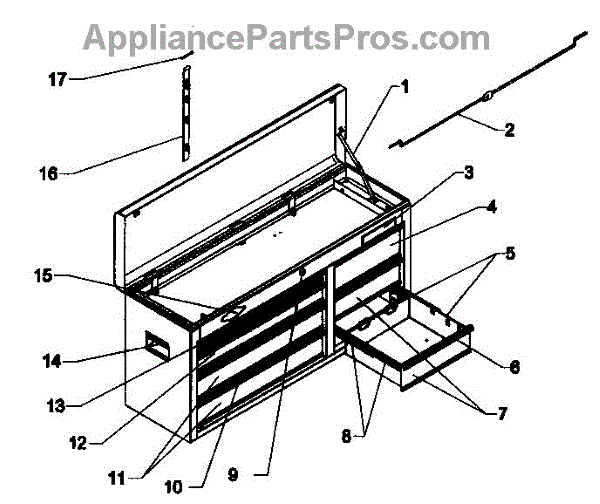 AppliancePartsPros.com

17
1
2
16
3
4
5
15
14
6
13
7
12
8
11
10
9