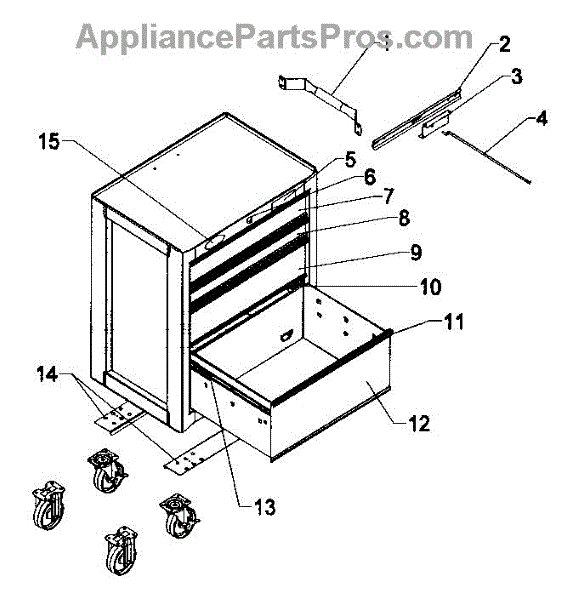 AppliancePartsPros.com
1
2
3
4
15
5
6
7
8
9
10
11
14
12
13