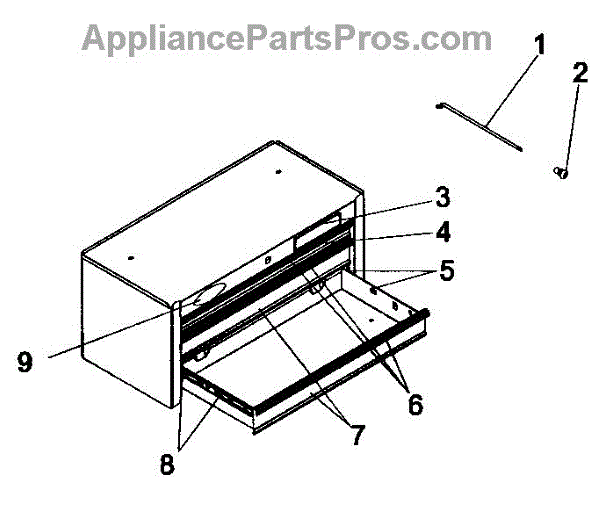 AppliancePartsPros.com

1
2
3
4
5
9
6
7
8