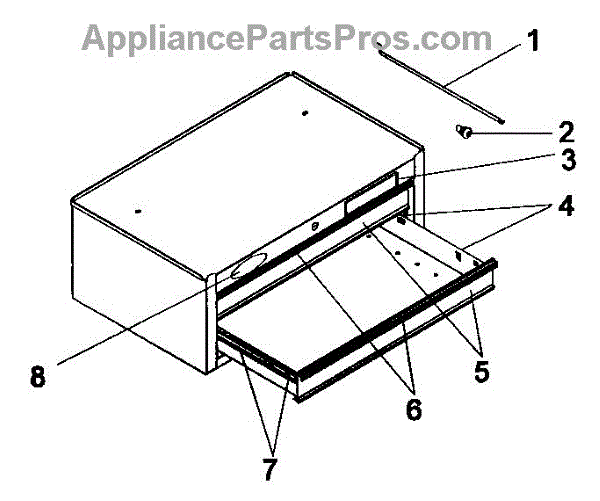 AppliancePartsPros.com

1

2

3

4

8

5

6

7