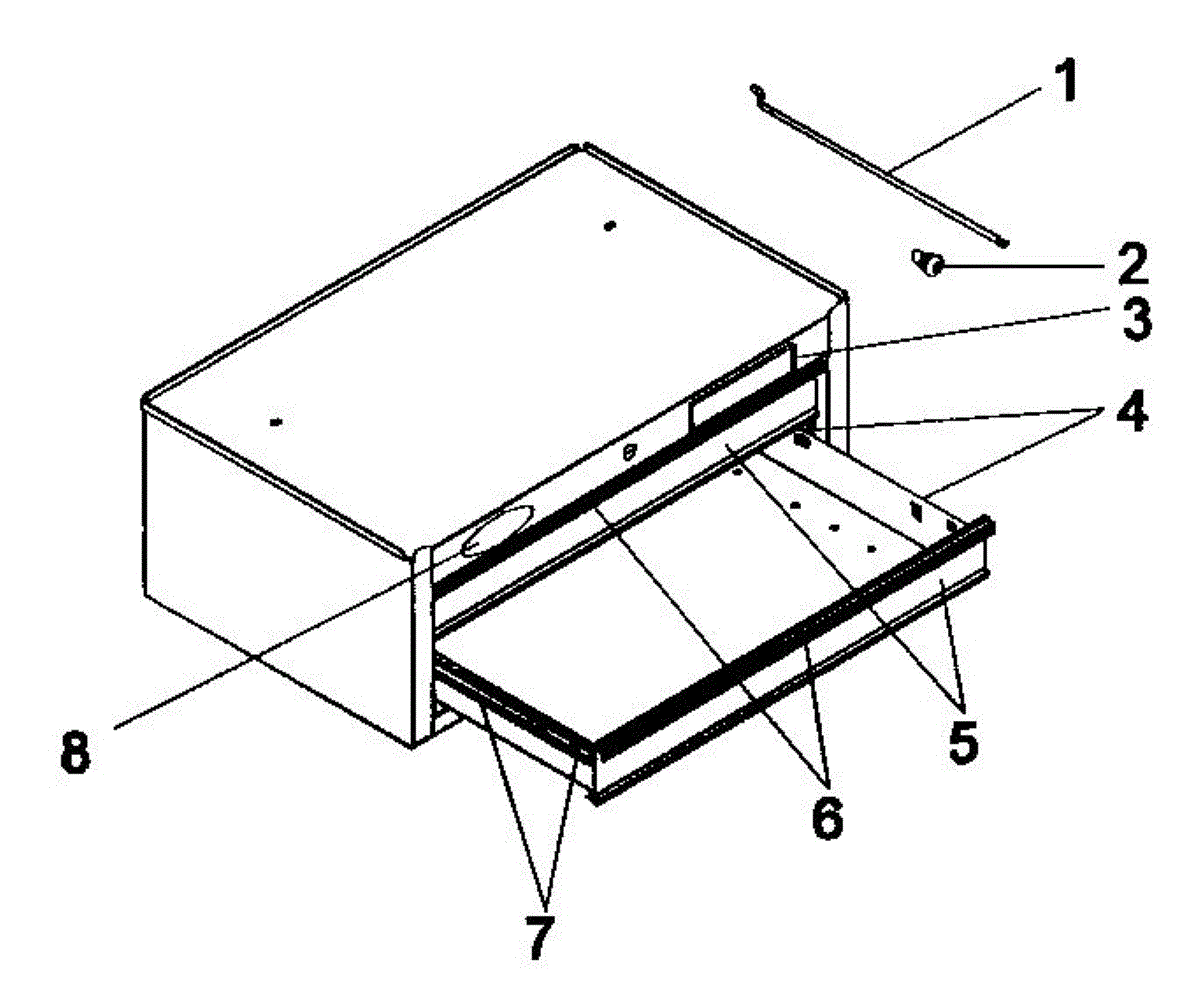 1
2
3
4
8
5
6
7