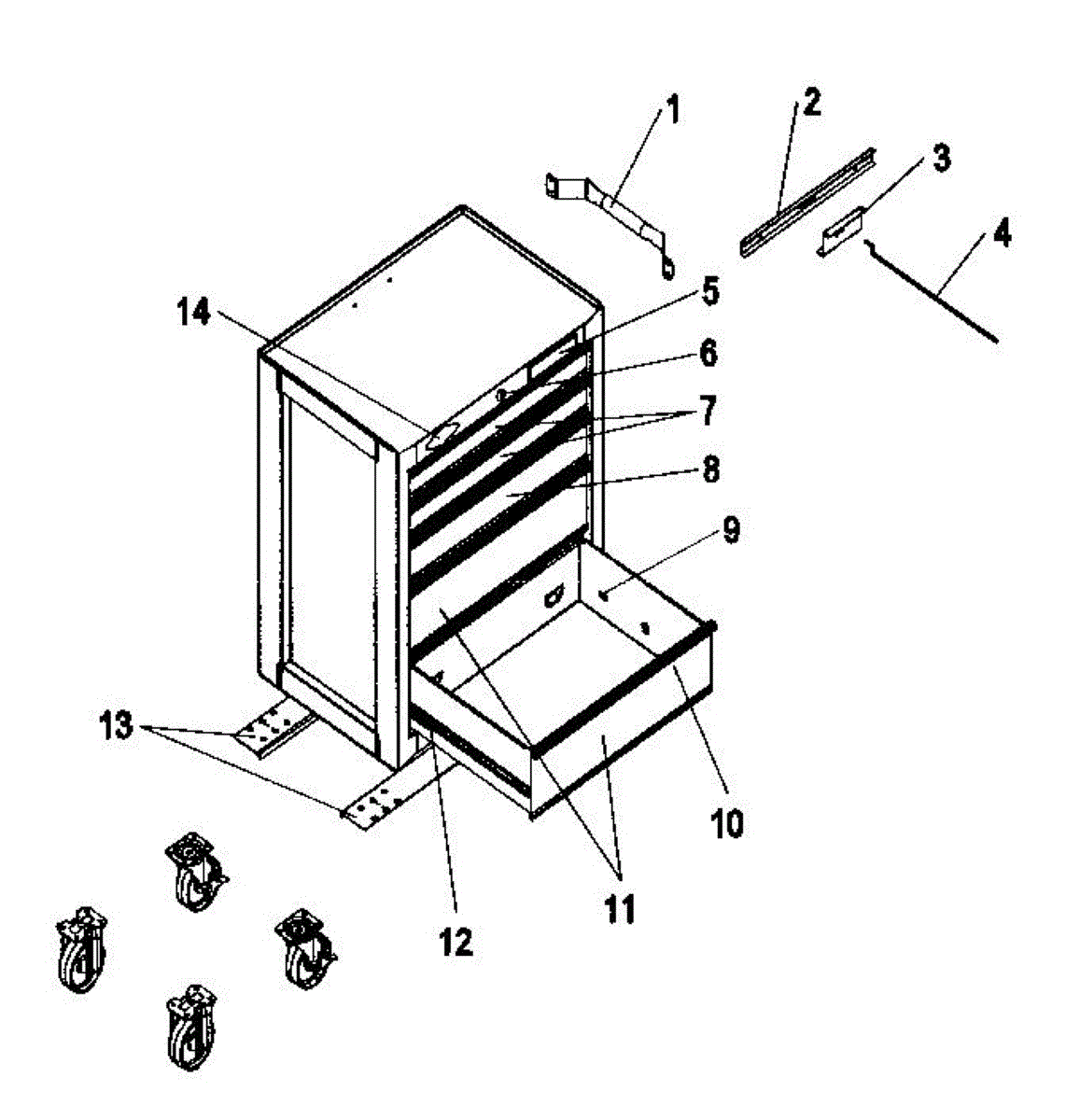 1
2
3
4
14
5
6
7
8
9
13
10
11
12