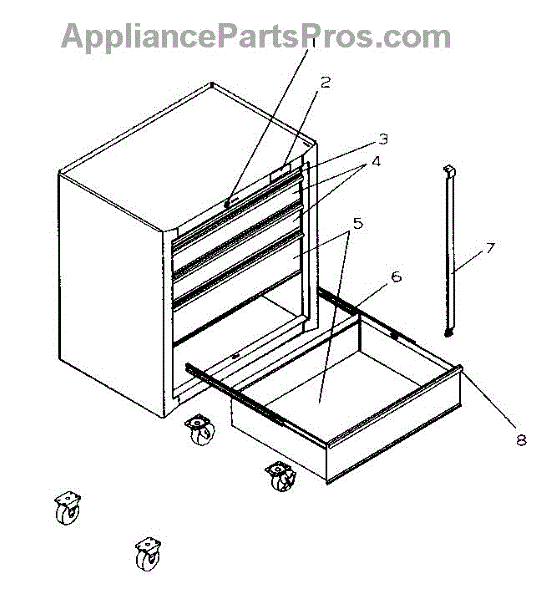 AppliancePartsPros.com

1
2
3
4
5
6
7
8