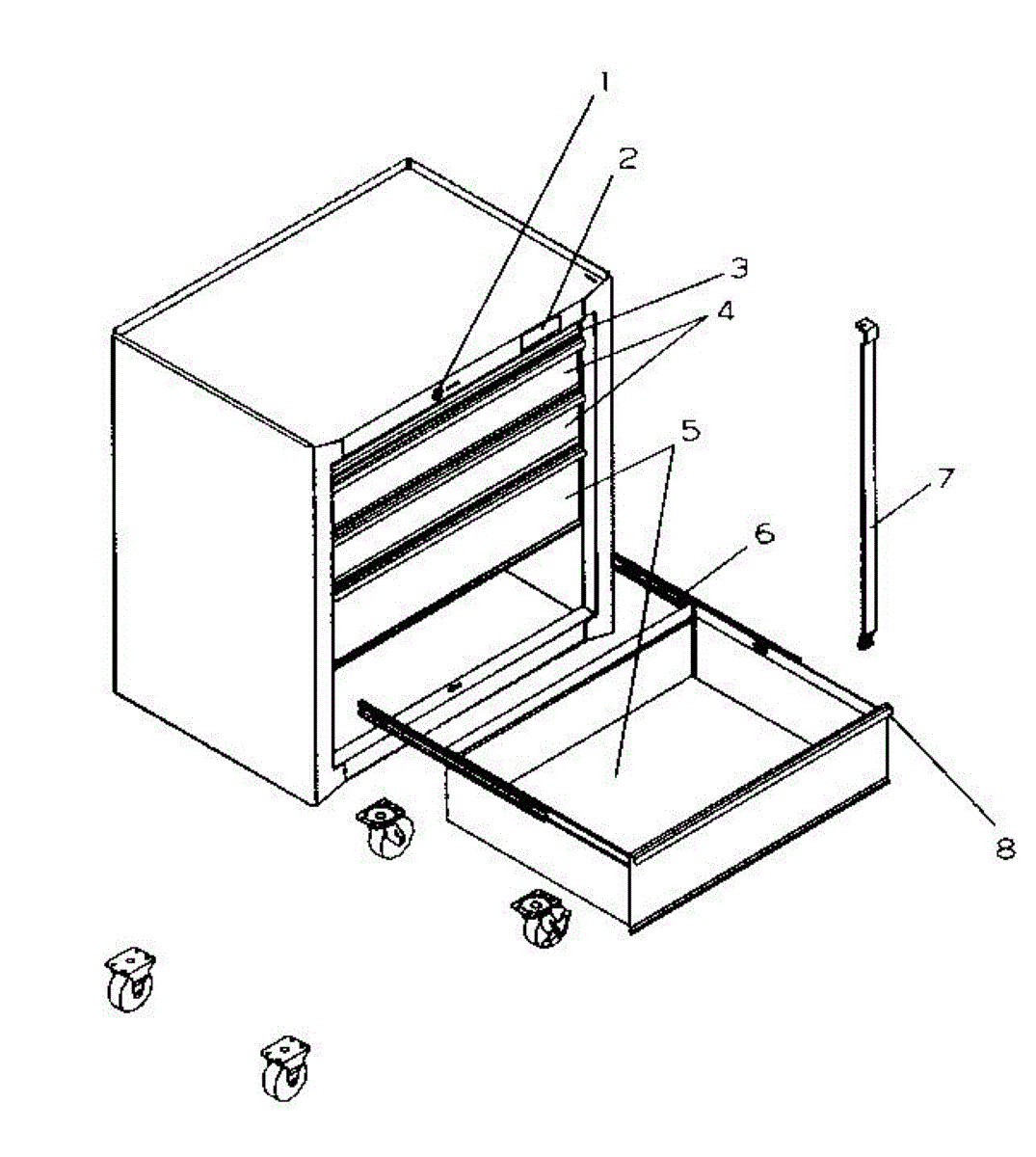 1
2
3
4
5
6
7
8