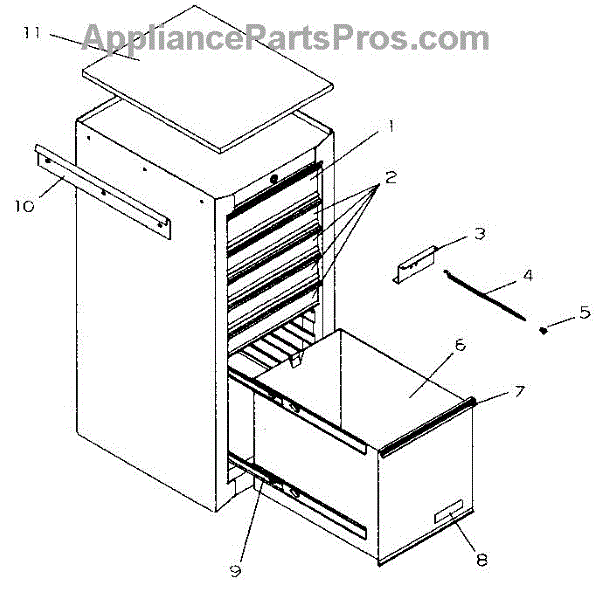 AppliancePartsPros.com

11
1
2
10
3
4
5
6
7
9
8